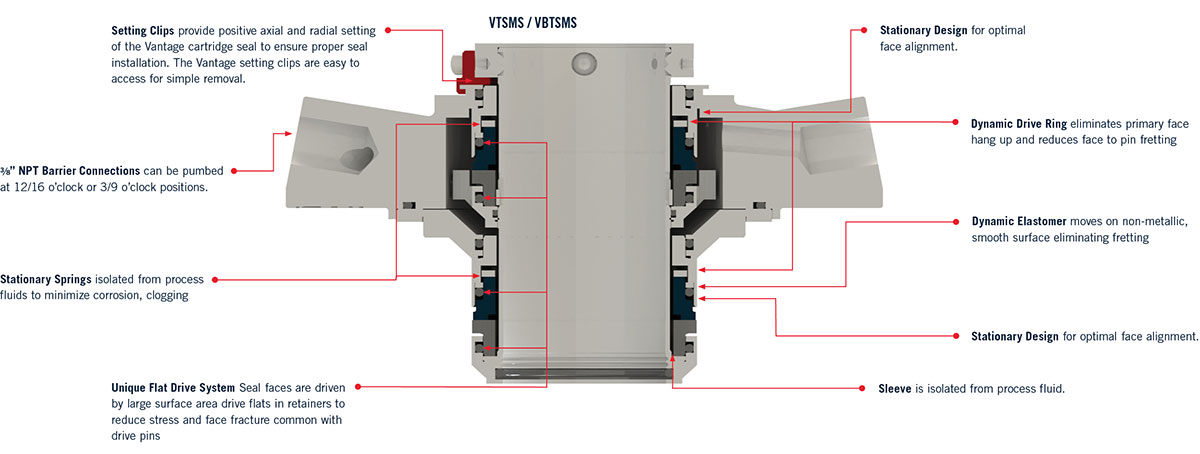 VTSMS / VBTSMS

Setting Clips provide positive axial and radial setting of the Vantage cartridge seal to ensure proper seal installation. The Vantage setting clips are easy to access for simple removal.

⅜" NPT Barrier Connections can be pumbed at 12/16 o'clock or 3/9 o'clock positions.

Stationary Springs isolated from process fluids to minimize corrosion, clogging

Unique Flat Drive System Seal faces are driven by large surface area drive flats in retainers to reduce stress and face fracture common with drive pins

Stationary Design for optimal face alignment.

Dynamic Drive Ring eliminates primary face hang up and reduces face to pin fretting

Dynamic Elastomer moves on non-metallic, smooth surface eliminating fretting

Stationary Design for optimal face alignment.

Sleeve is isolated from process fluid.