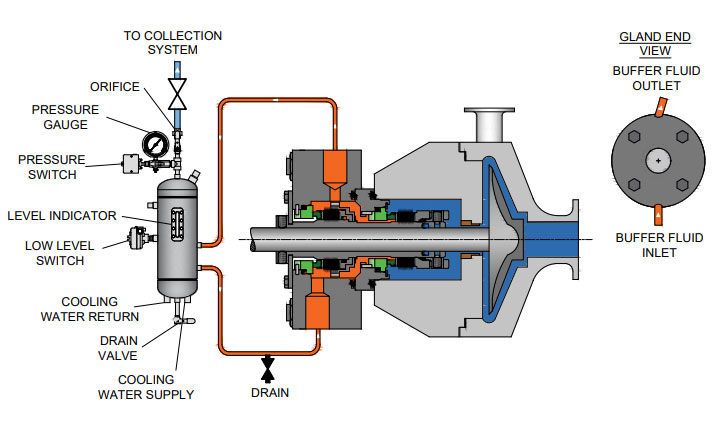 TO COLLECTION SYSTEM

ORIFICE

PRESSURE GAUGE

PRESSURE SWITCH

LEVEL INDICATOR

LOW LEVEL SWITCH

COOLING WATER RETURN

DRAIN VALVE

COOLING WATER SUPPLY

DRAIN

GLAND END VIEW

BUFFER FLUID OUTLET

BUFFER FLUID INLET