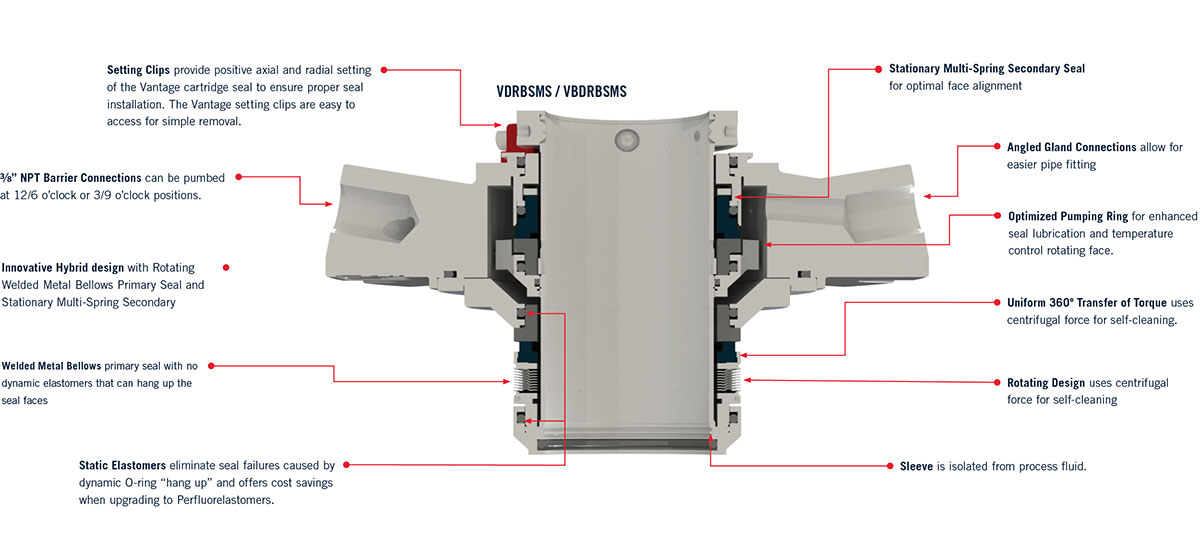 VDRBSMS / VBDRBSMS

Setting Clips provide positive axial and radial setting of the Vantage cartridge seal to ensure proper seal installation. The Vantage setting clips are easy to access for simple removal.

⅜" NPT Barrier Connections can be pumbed at 12/6 o'clock or 3/9 o'clock positions.

Innovative Hybrid design with Rotating Welded Metal Bellows Primary Seal and Stationary Multi-Spring Secondary

Welded Metal Bellows primary seal with no dynamic elastomers that can hang up the seal faces

Static Elastomers eliminate seal failures caused by dynamic O-ring "hang up" and offers cost savings when upgrading to Perfluorelastomers.

Stationary Multi-Spring Secondary Seal for optimal face alignment

Angled Gland Connections allow for easier pipe fitting

Optimized Pumping Ring for enhanced seal lubrication and temperature control rotating face.

Uniform 360° Transfer of Torque uses centrifugal force for self-cleaning.

Rotating Design uses centrifugal force for self-cleaning

Sleeve is isolated from process fluid.