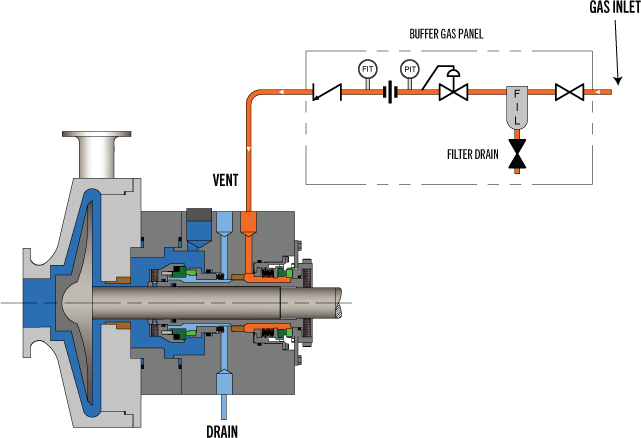 GAS INLET

BUFFER GAS PANEL

FIT

PIT

F
I
L

FILTER DRAIN

VENT

DRAIN